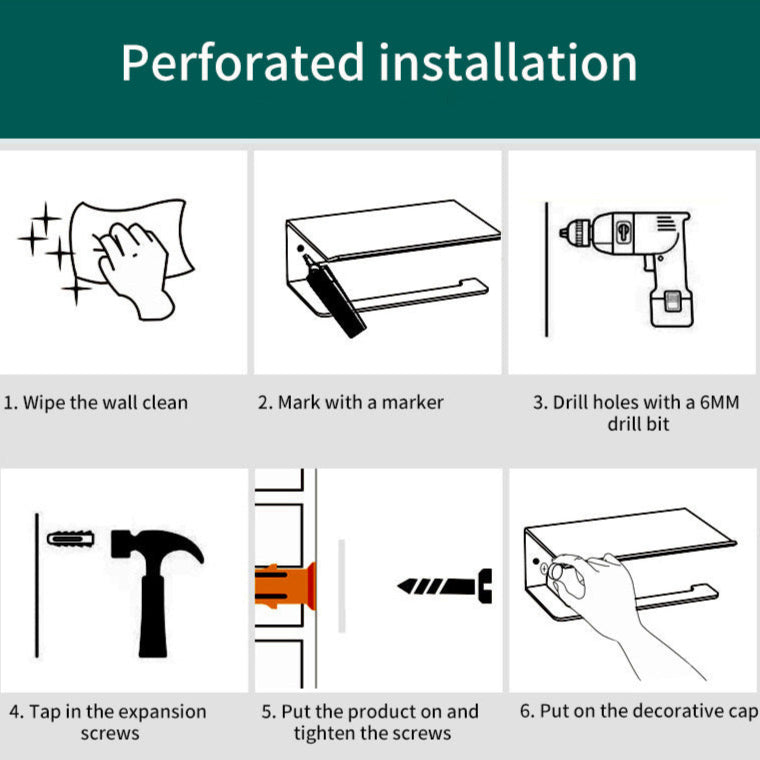 Perforated installation

1. Wipe the wall clean

2. Mark with a marker

3. Drill holes with a 6MM drill bit

4. Tap in the expansion screws

5. Put the product on and tighten the screws

6. Put on the decorative cap